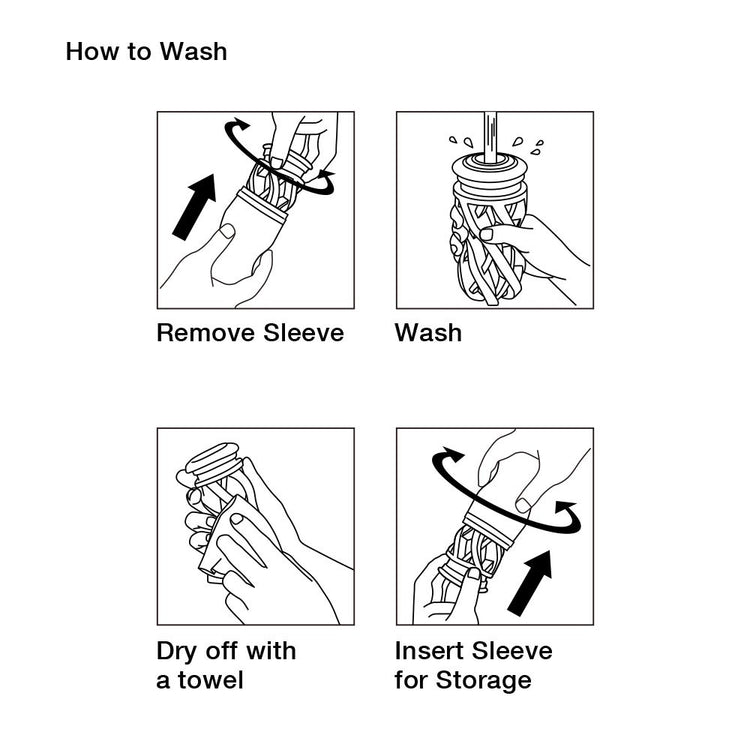 How to Wash

Remove Sleeve

Wash

Dry off with a towel

Insert Sleeve for Storage